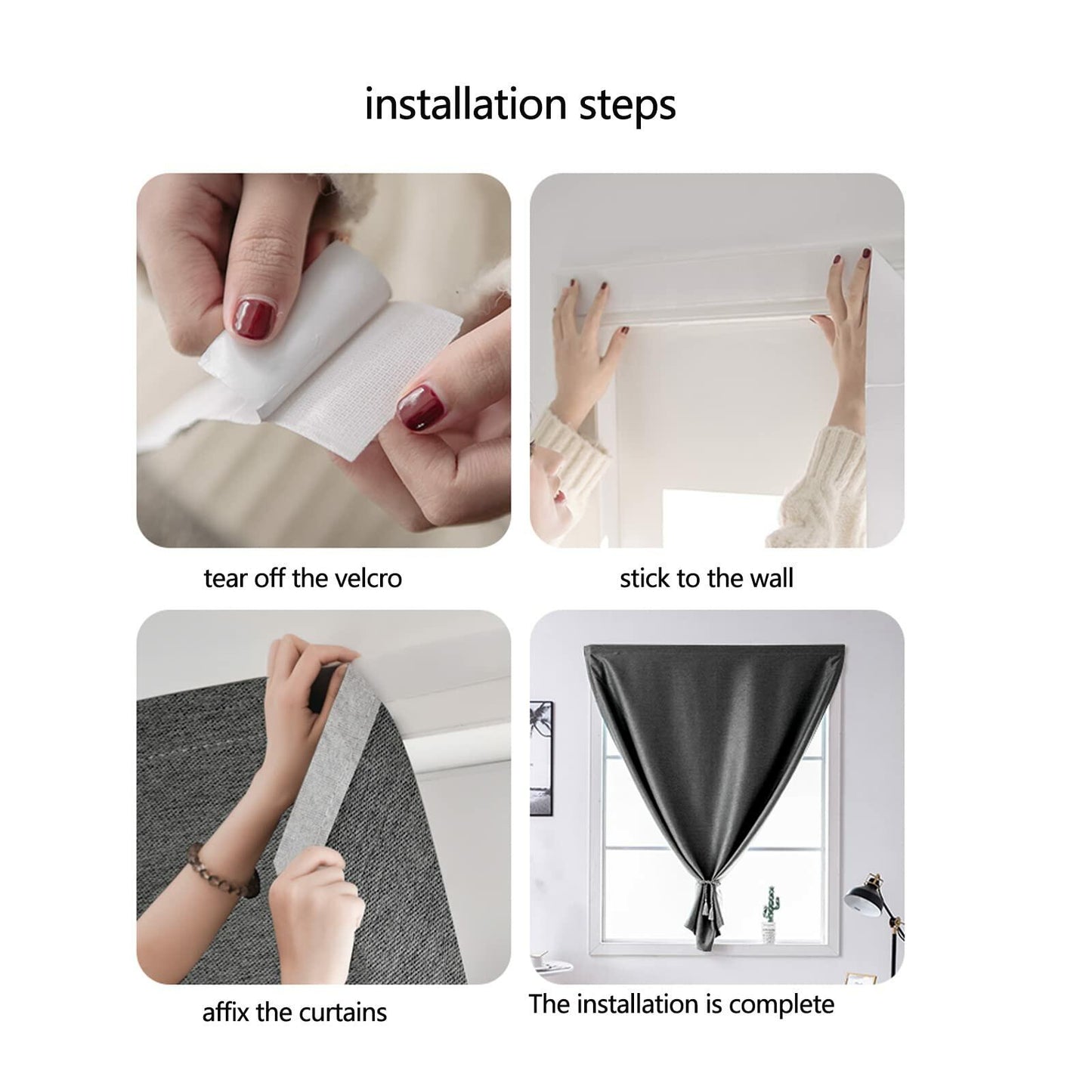 installation steps

tear off the velcro

stick to the wall

affix the curtains

The installation is complete